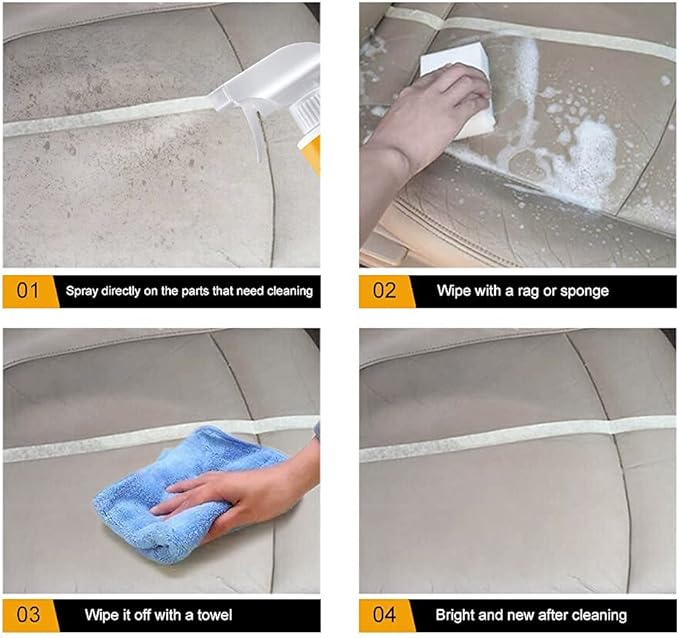 01 Spray directly on the parts that need cleaning

02 Wipe with a rag or sponge

03 Wipe it off with a towel

04 Bright and new after cleaning