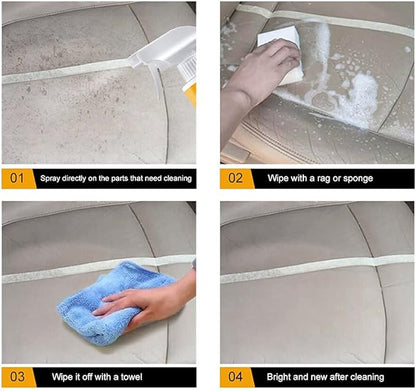 01 Spray directly on the parts that need cleaning

02 Wipe with a rag or sponge

03 Wipe it off with a towel

04 Bright and new after cleaning