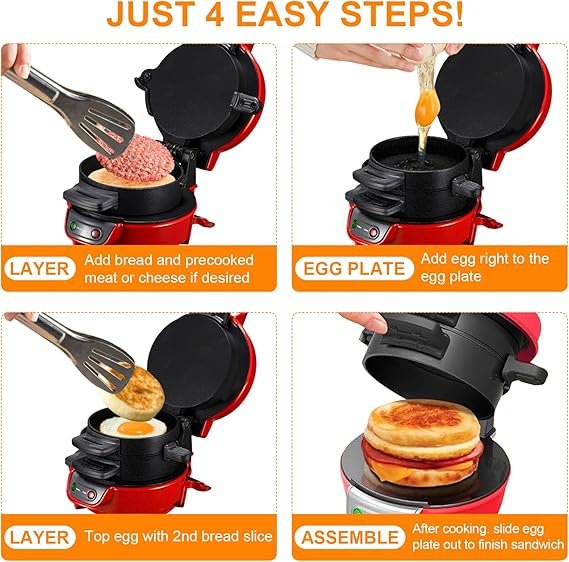 JUST 4 EASY STEPS!

LAYER Add bread and precooked meat or cheese if desired

EGG PLATE Add egg right to the egg plate

LAYER Top egg with 2nd bread slice

ASSEMBLE After cooking. slide egg plate out to finish sandwich