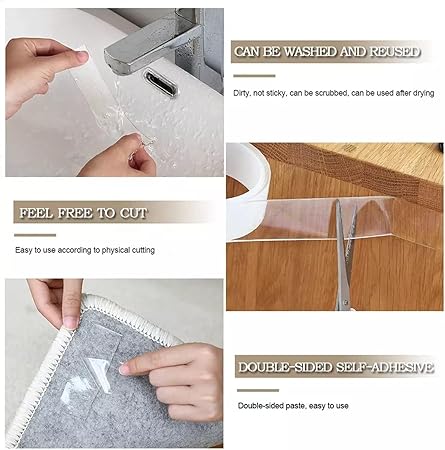 CAN BE WASHED AND REUSED

Dirty, not sticky, can be scrubbed, can be used after drying

FEEL FREE TO CUT

Easy to use according to physical cutting

DOUBLE-SIDED SELF-ADHESIVE

Double-sided paste, easy to use