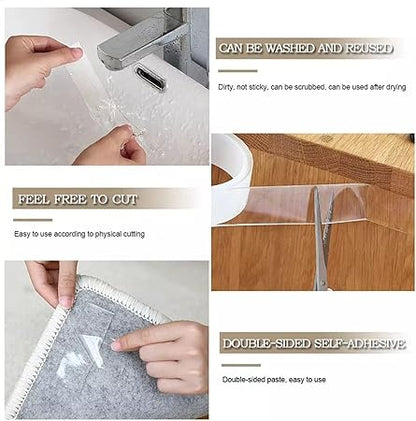 CAN BE WASHED AND REUSED

Dirty, not sticky, can be scrubbed, can be used after drying

FEEL FREE TO CUT

Easy to use according to physical cutting

DOUBLE-SIDED SELF-ADHESIVE

Double-sided paste, easy to use